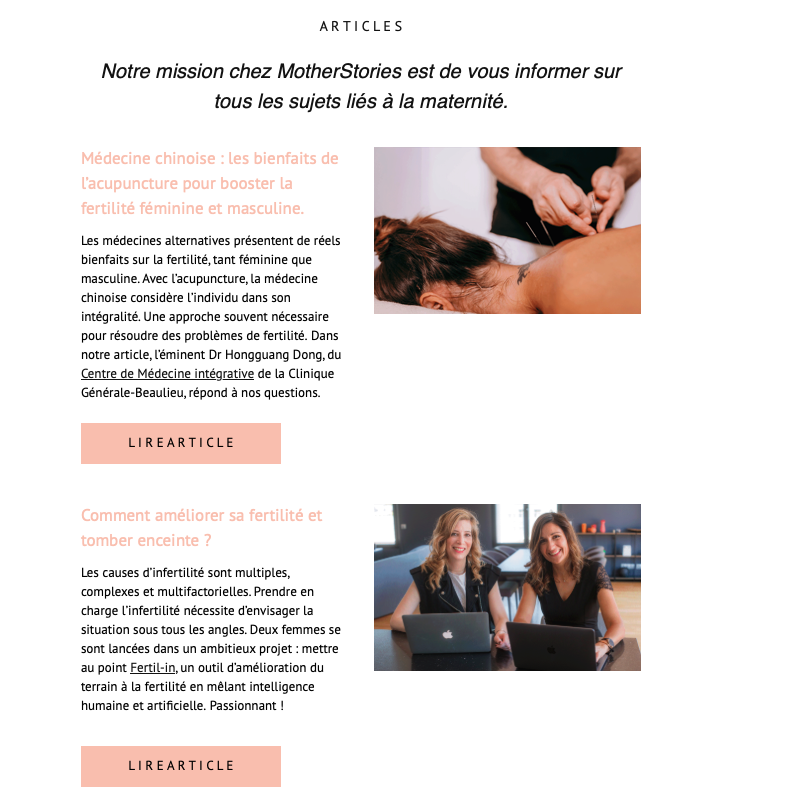 ARTICLES

Notre mission chez MotherStories est de vous informer sur tous les sujets liés à la maternité.

Médecine chinoise : les bienfaits de l'acupuncture pour booster la fertilité féminine et masculine.

Les médecines alternatives présentent de réels bienfaits sur la fertilité, tant féminine que masculine. Avec l'acupuncture, la médecine chinoise considère l'individu dans son intégralité. Une approche souvent nécessaire pour résoudre des problèmes de fertilité. Dans notre article, l'éminent Dr Hongguang Dong, du Centre de Médecine intégrative de la Clinique Générale-Beaulieu, répond à nos questions.

LIREARTICLE

Comment améliorer sa fertilité et tomber enceinte ?

Les causes d'infertilité sont multiples, complexes et multifactorielles. Prendre en charge l'infertilité nécessite d'envisager la situation sous tous les angles. Deux femmes se sont lancées dans un ambitieux projet : mettre au point Fertil-in, un outil d'amélioration du terrain à la fertilité en mêlant intelligence humaine et artificielle. Passionnant !

LIREARTICLE